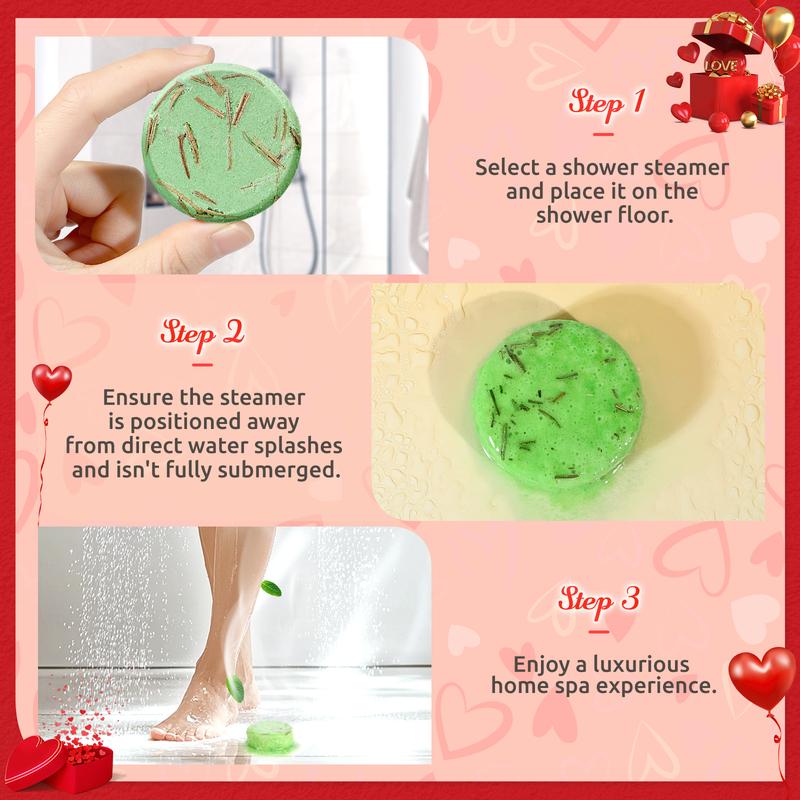 LOVE

Step 1

Select a shower steamer and place it on the shower floor.

Step 2

Ensure the steamer is positioned away from direct water splashes and isn't fully submerged.

Step 3

Enjoy a luxurious home spa experience.